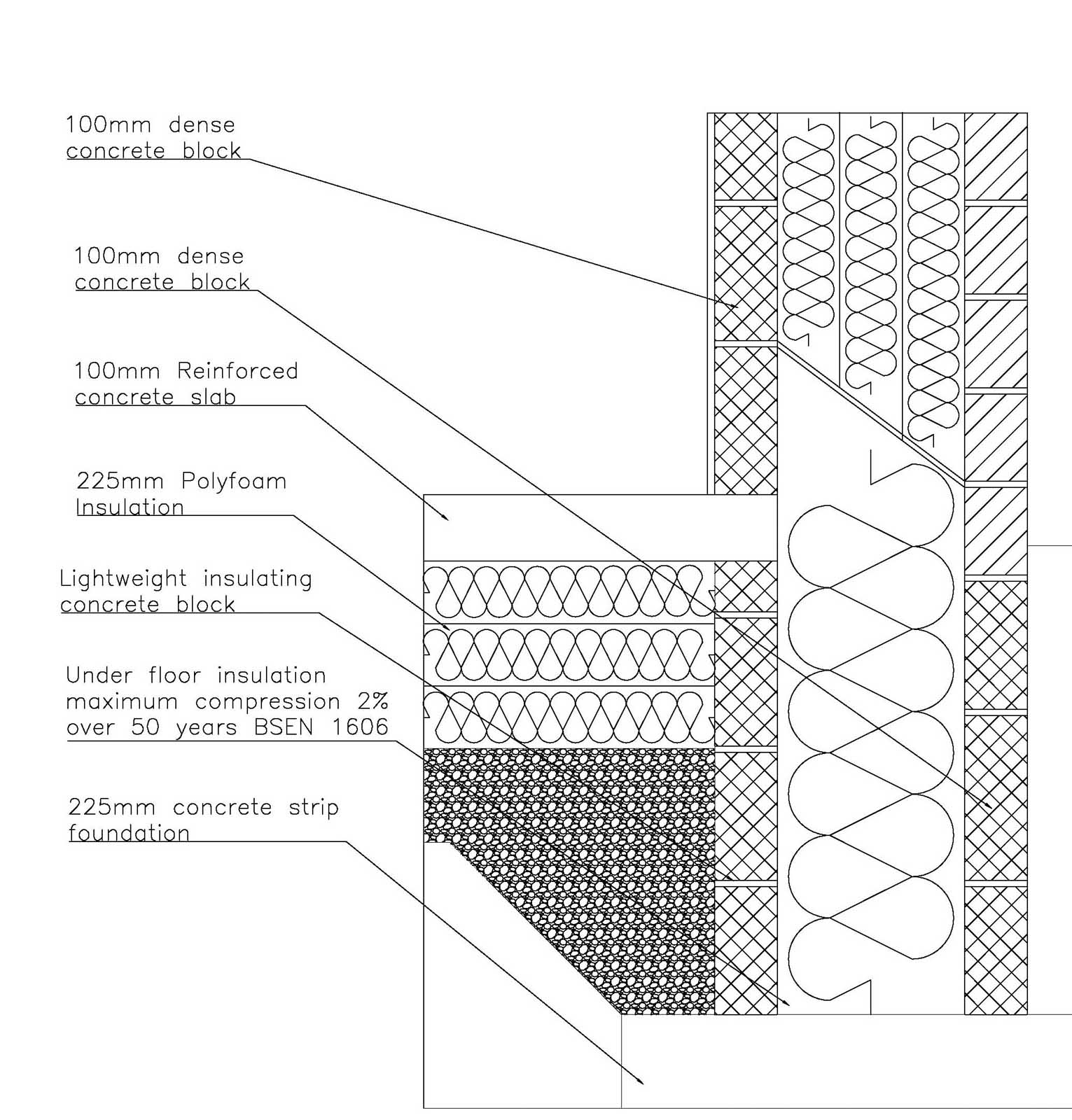 100mm dense concrete block

100mm dense concrete block

100mm Reinforced concrete slab

225mm Polyfoam Insulation

Lightweight insulating concrete block

Under floor insulation maximum compression 2% over 50 years BSEN 1606

225mm concrete strip foundation